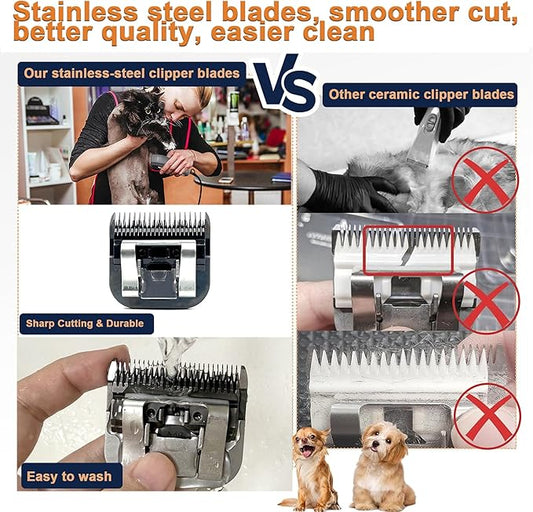 Stainless steel blades, smoother cut, better quality, easier clean

Our stainless-steel clipper blades

VS

Other ceramic clipper blades

Sharp Cutting & Durable

Easy to wash