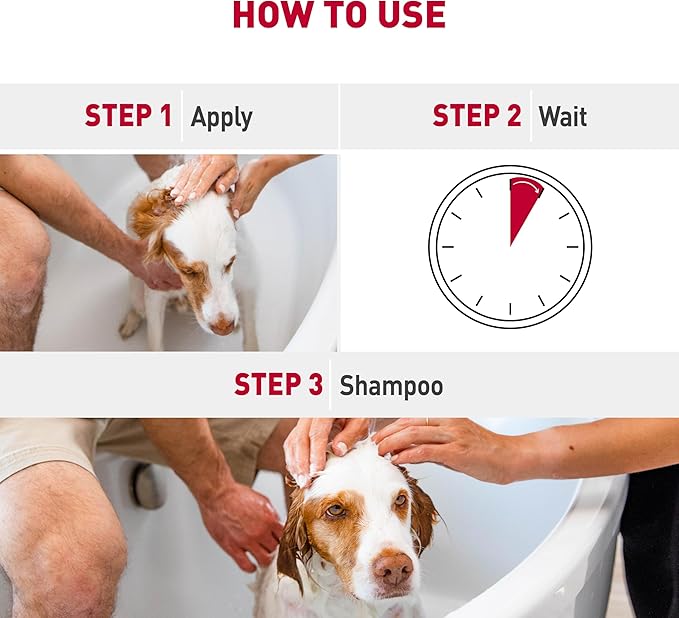 HOW TO USE

STEP 1 Apply

STEP 2 Wait

STEP 3 Shampoo