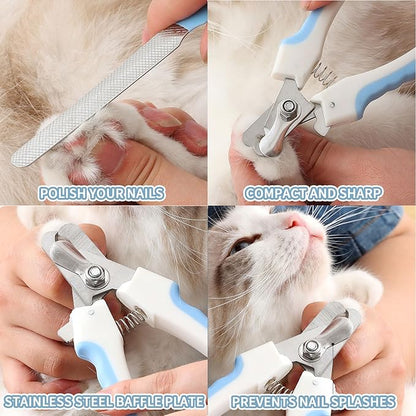 POLISH YOUR NAILS

COMPACT AND SHARP

STAINLESS STEEL BAFFLE PLATE

PREVENTS NAIL SPLASHES