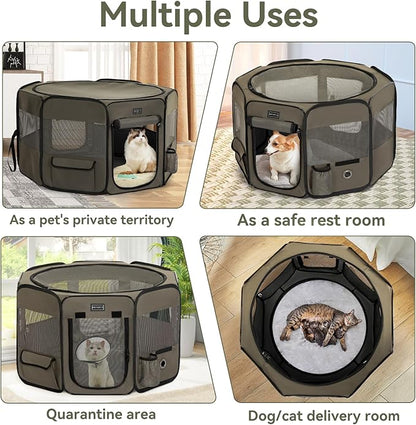 Multiple Uses

As a pet's private territory

As a safe rest room

Quarantine area

Dog/cat delivery room