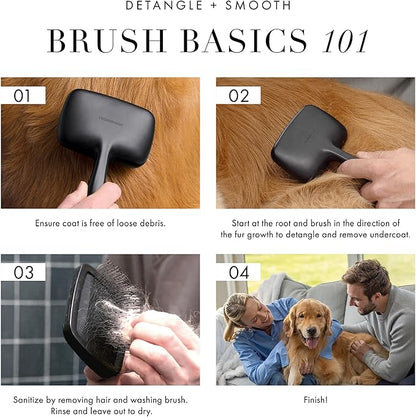 DETANGLE + SMOOTH

BRUSH BASICS 101

01

Ensure coat is free of loose debris.

02

Start at the root and brush in the direction of the fur growth to detangle and remove undercoat.

03

Sanitize by removing hair and washing brush. Rinse and leave out to dry.

04

Finish!