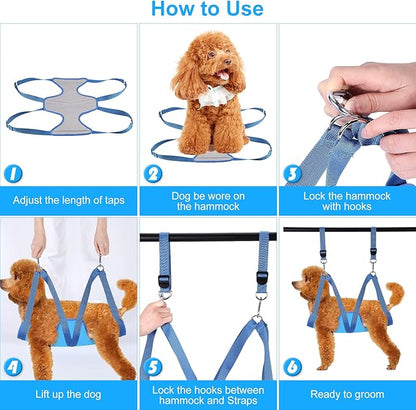 How to Use

1
Adjust the length of taps

2
Dog be wore on the hammock

3
Lock the hammock with hooks

4
Lift up the dog

5
Lock the hooks between hammock and Straps

6
Ready to groom