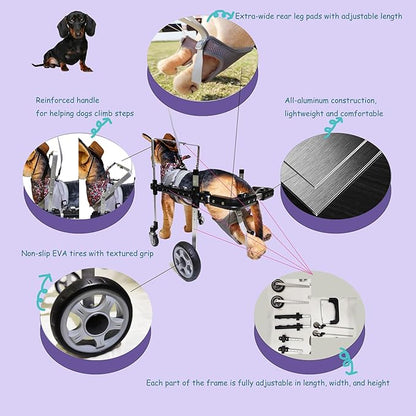 Extra-wide rear leg pads with adjustable length

Reinforced handle
for helping dogs climb steps

All-aluminum construction,
lightweight and comfortable

Non-slip EVA tires with textured grip

Each part of the frame is fully adjustable in length, width, and height