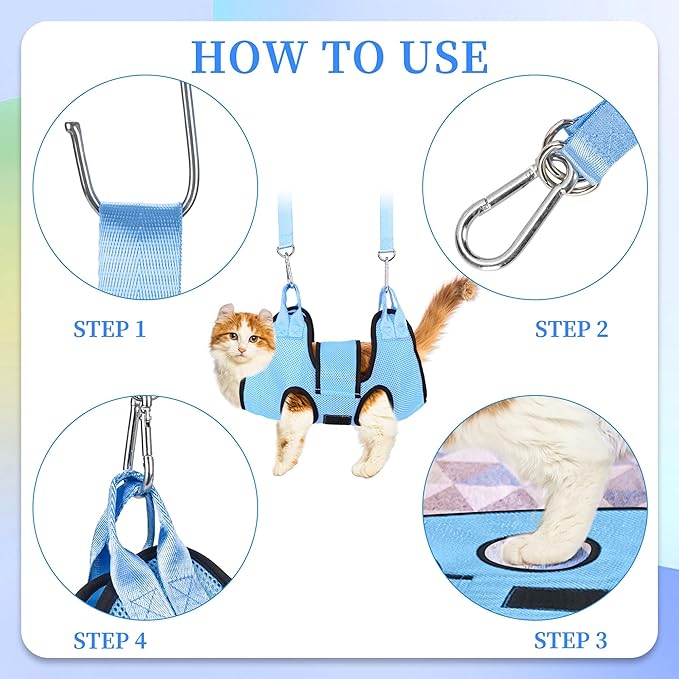 HOW TO USE

STEP 1

STEP 2

STEP 4

STEP 3