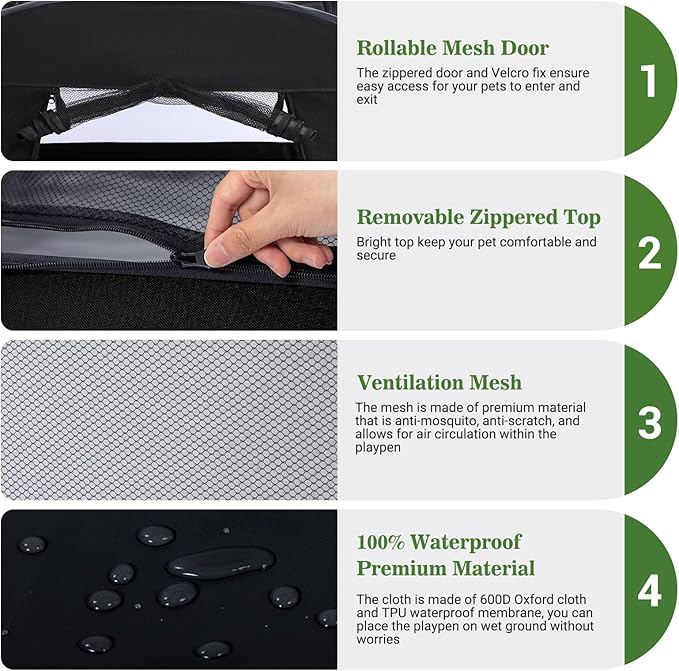 Rollable Mesh Door

The zippered door and Velcro fix ensure easy access for your pets to enter and exit

1

Removable Zippered Top

Bright top keep your pet comfortable and secure

2

Ventilation Mesh

The mesh is made of premium material that is anti-mosquito, anti-scratch, and allows for air circulation within the playpen

3

100% Waterproof Premium Material

The cloth is made of 600D Oxford cloth and TPU waterproof membrane, you can place the playpen on wet ground without worries

4