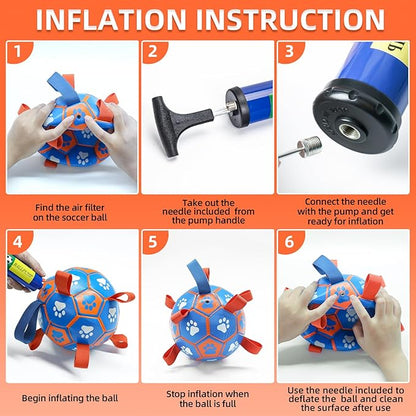 INFLATION INSTRUCTION

1

Find the air filter on the soccer ball

2

Take out the needle included from the pump handle

3

Connect the needle with the pump and get ready for inflation

4

Begin inflating the ball

5

Stop inflation when the ball is full

6

Use the needle included to deflate the ball and clean the surface after use