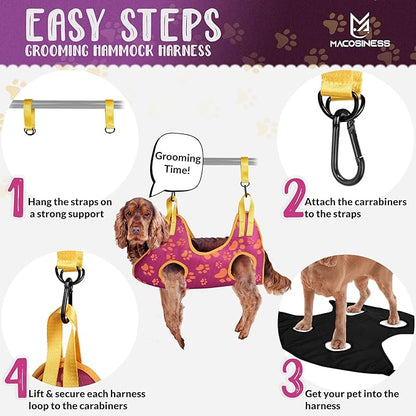 EASY STEPS
GROOMING HAMMOCK HARNESS

MACOSINESS

Grooming Time!

1 Hang the straps on a strong support

2 Attach the carrabiners to the straps

4 Lift & secure each harness loop to the carabiners

3 Get your pet into the harness