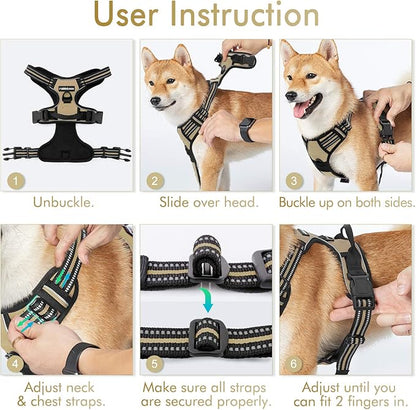 User Instruction

1

Unbuckle.

2

Slide over head.

3

Buckle up on both sides.

4

Adjust neck & chest straps.

5

Make sure all straps are secured properly.

6

Adjust until you can fit 2 fingers in.