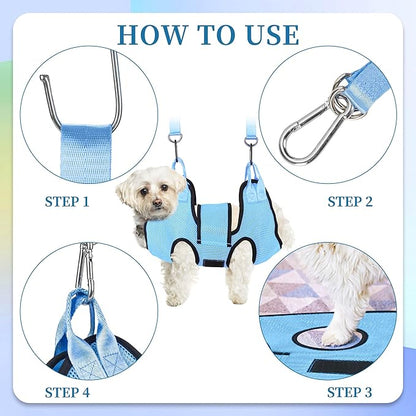 HOW TO USE

STEP 1

STEP 2

STEP 4

STEP 3