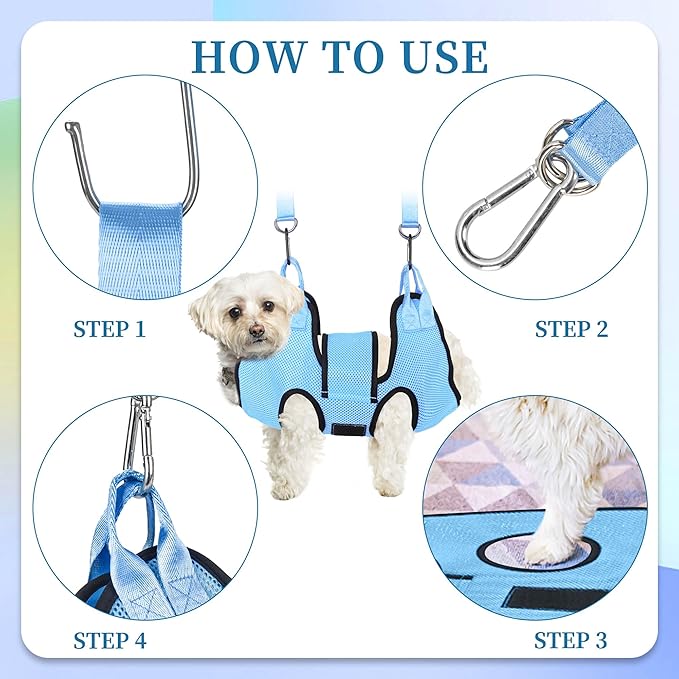 HOW TO USE

STEP 1

STEP 2

STEP 4

STEP 3