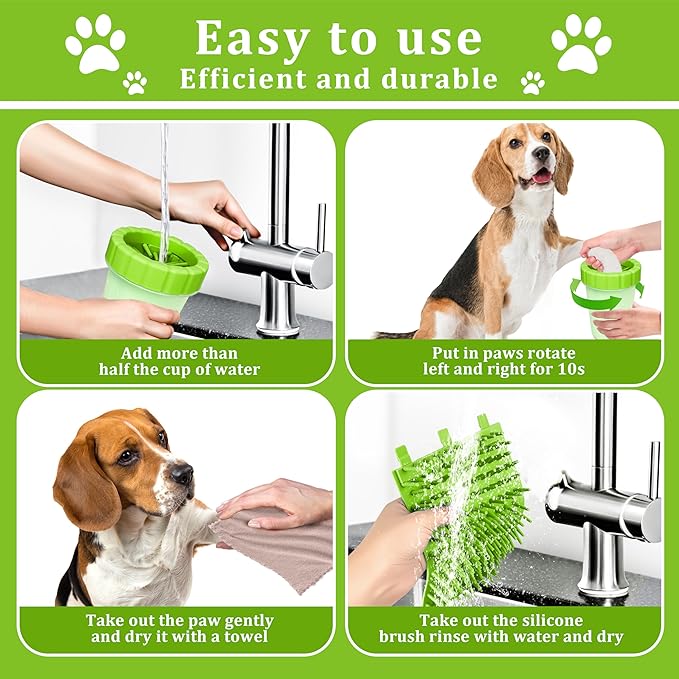 Easy to use
Efficient and durable

Add more than half the cup of water

Put in paws rotate left and right for 10s

Take out the paw gently and dry it with a towel

Take out the silicone brush rinse with water and dry