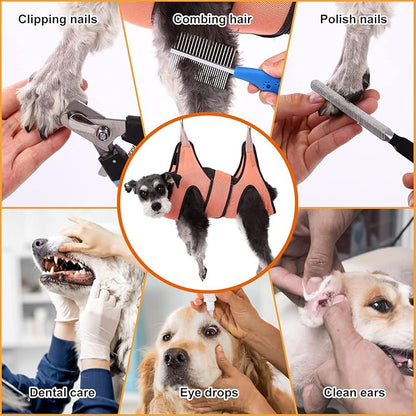 Clipping nails

Combing hair

Polish nails

Dental care

Eye drops

Clean ears