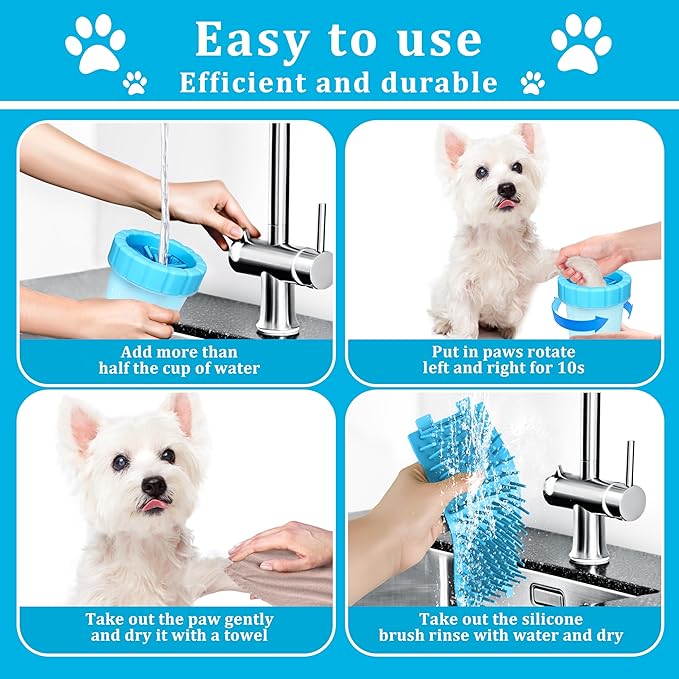 Easy to use
Efficient and durable

Add more than half the cup of water

Put in paws rotate left and right for 10s

Take out the paw gently and dry it with a towel

Take out the silicone brush rinse with water and dry