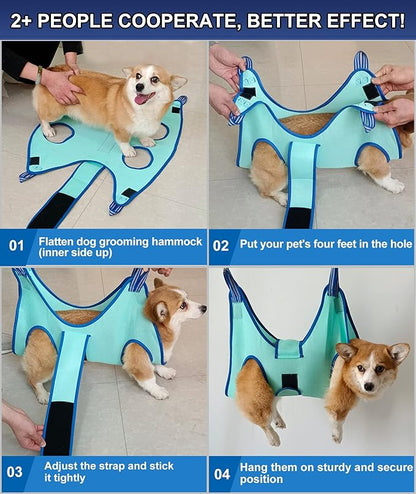 2+ PEOPLE COOPERATE, BETTER EFFECT!

01 Flatten dog grooming hammock (inner side up)

02 Put your pet's four feet in the hole

03 Adjust the strap and stick it tightly

04 Hang them on sturdy and secure position