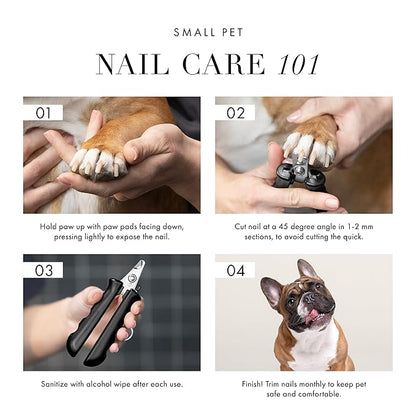 SMALL PET

NAIL CARE 101

01

Hold paw up with paw pads facing down, pressing lightly to expose the nail.

02

Cut nail at a 45 degree angle in 1-2 mm sections, to avoid cutting the quick.

03

Sanitize with alcohol wipe after each use.

04

Finish! Trim nails monthly to keep pet safe and comfortable.