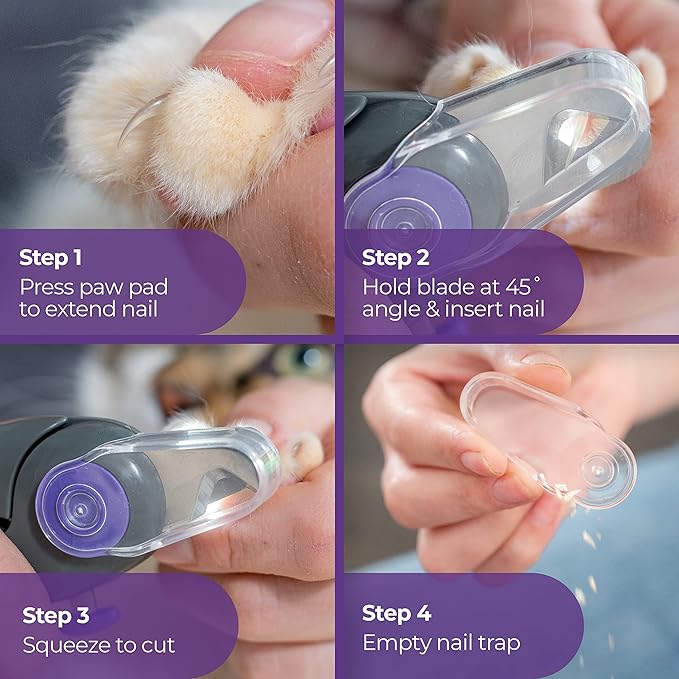 Step 1
Press paw pad to extend nail

Step 2
Hold blade at 45˚ angle & insert nail

Step 3
Squeeze to cut

Step 4
Empty nail trap