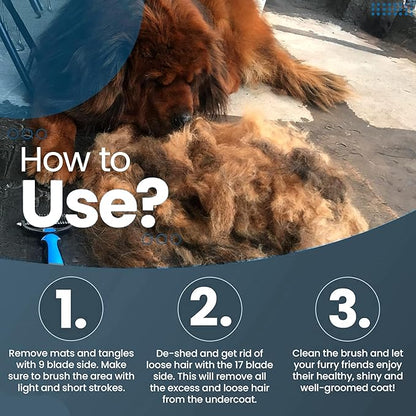 How to
Use?

1.

Remove mats and tangles with 9 blade side. Make sure to brush the area with light and short strokes.

2.

De-shed and get rid of loose hair with the 17 blade side. This will remove all the excess and loose hair from the undercoat.

3.

Clean the brush and let your furry friends enjoy their healthy, shiny and well-groomed coat!