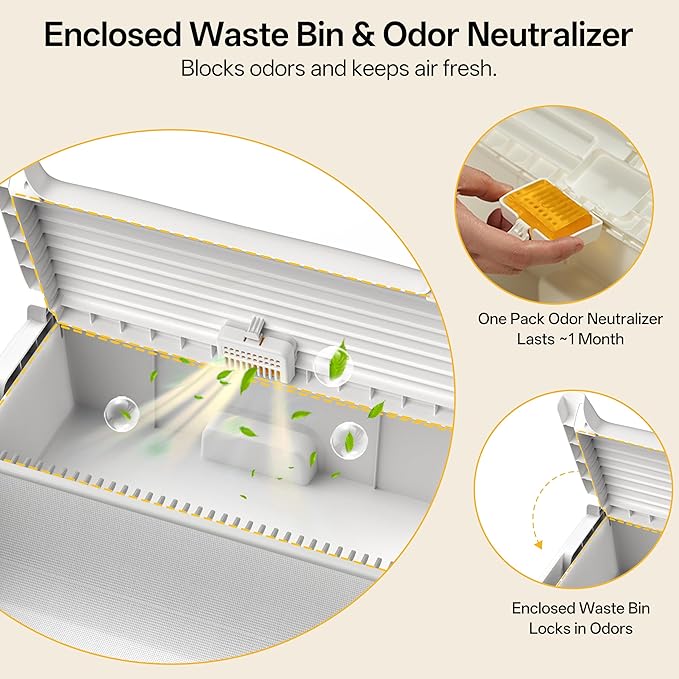 Enclosed Waste Bin & Odor Neutralizer
Blocks odors and keeps air fresh.

One Pack Odor Neutralizer
Lasts ~1 Month

Enclosed Waste Bin
Locks in Odors