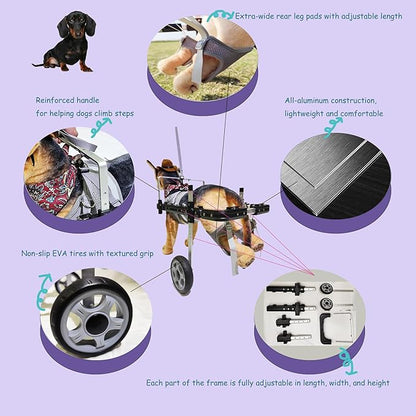 Extra-wide rear leg pads with adjustable length

Reinforced handle
for helping dogs climb steps

All-aluminum construction,
lightweight and comfortable

Non-slip EVA tires with textured grip

Each part of the frame is fully adjustable in length, width, and height