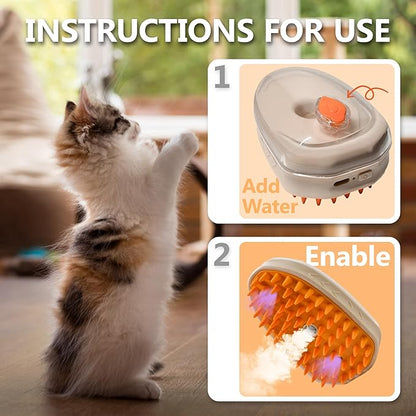 INSTRUCTIONS FOR USE

1

Add Water

2

Enable