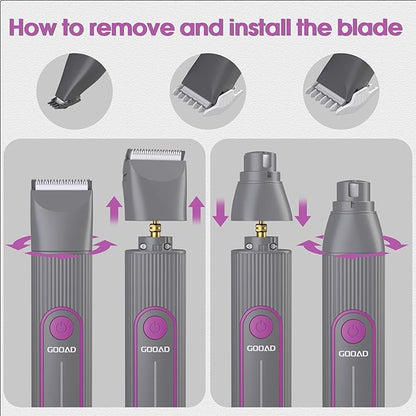 How to remove and install the blade

GOOAD

GOOAD

GOOAD

GOOAD