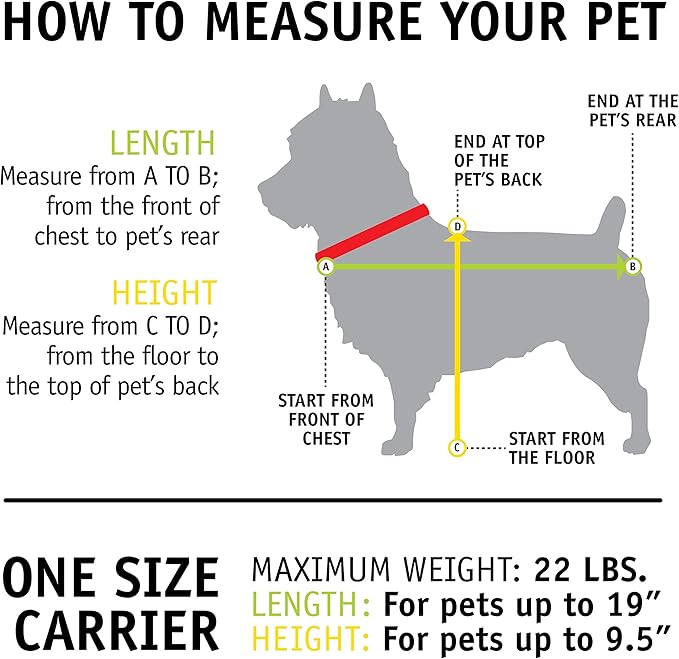 HOW TO MEASURE YOUR PET

LENGTH
Measure from A TO B; from the front of chest to pet's rear

HEIGHT
Measure from C TO D; from the floor to the top of pet's back

END AT THE PET'S REAR

END AT TOP OF THE PET'S BACK

D

A

B

START FROM FRONT OF CHEST

C

START FROM THE FLOOR

ONE SIZE CARRIER

MAXIMUM WEIGHT: 22 LBS.
LENGTH: For pets up to 19"
HEIGHT: For pets up to 9.5"