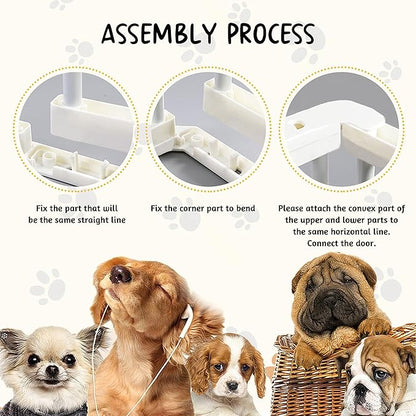 ASSEMBLY PROCESS

Fix the part that will be the same straight line

Fix the corner part to bend

Please attach the convex part of the upper and lower parts to the same horizontal line. Connect the door.