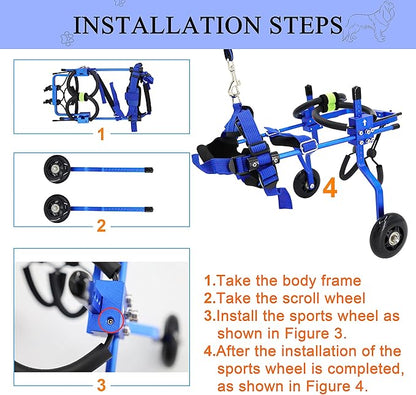 INSTALLATION STEPS

1

2

3

4

1.Take the body frame
2.Take the scroll wheel
3.Install the sports wheel as shown in Figure 3.
4.After the installation of the sports wheel is completed, as shown in Figure 4.