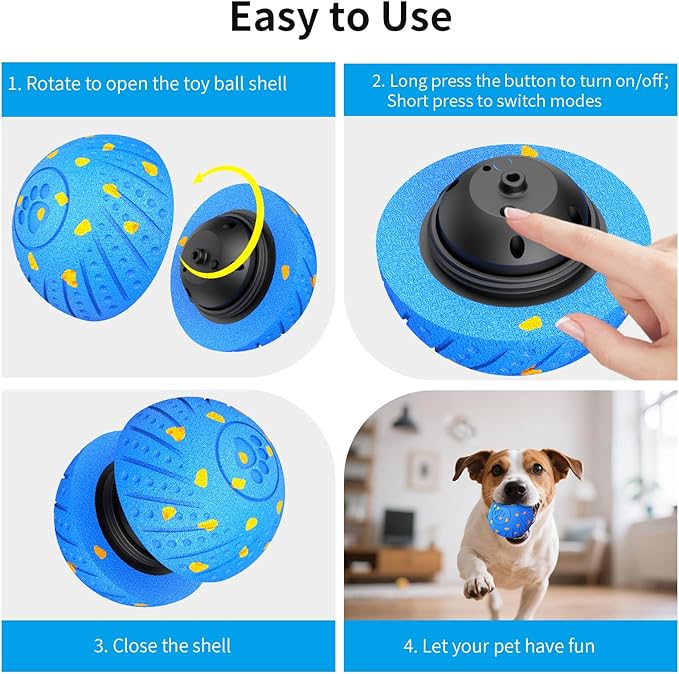 Easy to Use

1. Rotate to open the toy ball shell

2. Long press the button to turn on/off; Short press to switch modes

3. Close the shell

4. Let your pet have fun