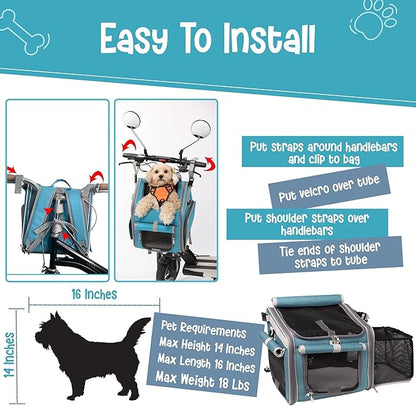 Easy To Install

Put straps around handlebars and clip to bag

Put velcro over tube

Put shoulder straps over handlebars

Tie ends of shoulder straps to tube

16 Inches

14 Inches

Pet Requirements
Max Height 14 Inches
Max Length 16 Inches
Max Weight 18 Lbs