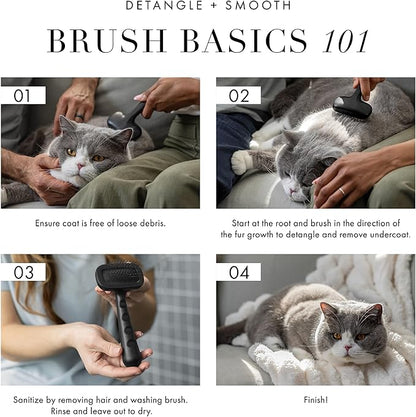 DETANGLE + SMOOTH

BRUSH BASICS 101

01

Ensure coat is free of loose debris.

02

Start at the root and brush in the direction of the fur growth to detangle and remove undercoat.

03

Sanitize by removing hair and washing brush. Rinse and leave out to dry.

04

Finish!