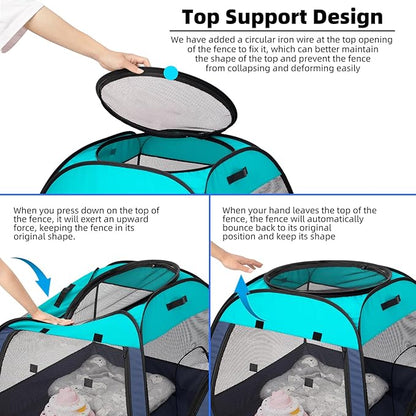 Top Support Design

We have added a circular iron wire at the top opening of the fence to fix it, which can better maintain the shape of the top and prevent the fence from collapsing and deforming easily

When you press down on the top of the fence, it will exert an upward force, keeping the fence in its original shape.

When your hand leaves the top of the fence, the fence will automatically bounce back to its original position and keep its shape