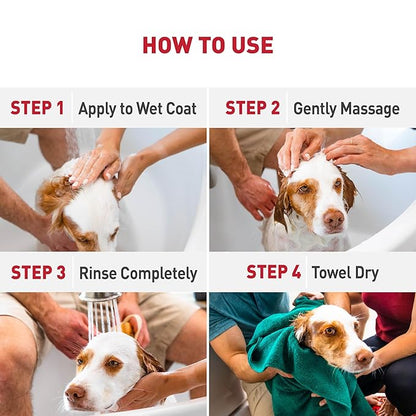 HOW TO USE

STEP 1 Apply to Wet Coat

STEP 2 Gently Massage

STEP 3 Rinse Completely

STEP 4 Towel Dry