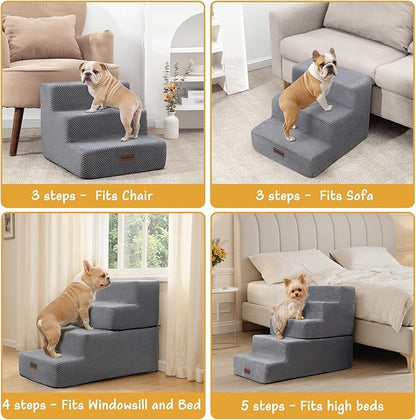 3 steps - Fits Chair

3 steps - Fits Sofa

4 steps - Fits Windowsill and Bed

5 steps - Fits high beds