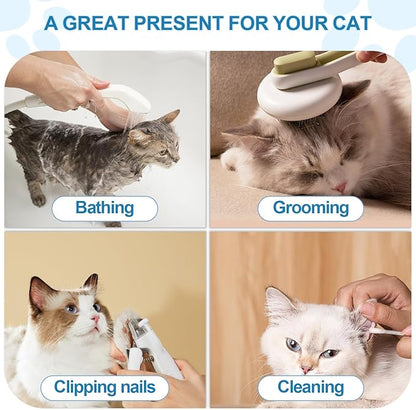 A GREAT PRESENT FOR YOUR CAT

Bathing

Grooming

Clipping nails

Cleaning