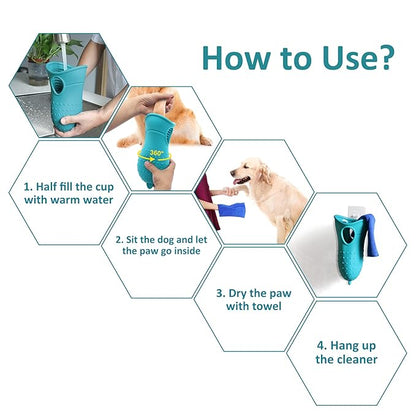 How to Use?

360°

1. Half fill the cup with warm water

2. Sit the dog and let the paw go inside

3. Dry the paw with towel

4. Hang up the cleaner