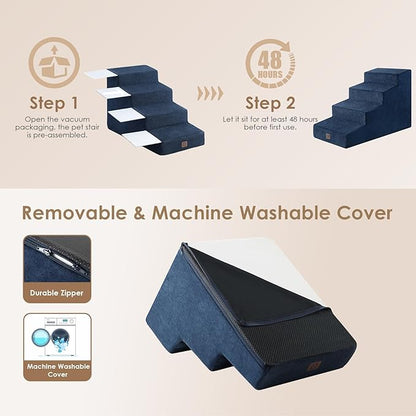 Step 1
Open the vacuum packaging, the pet stair is pre-assembled.

48 HOURS

Step 2
Let it sit for at least 48 hours before first use.

Removable & Machine Washable Cover

Durable Zipper

Machine Washable Cover