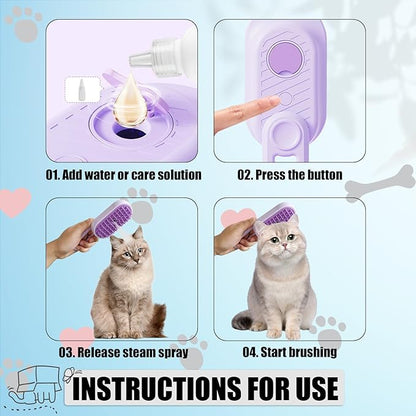 01. Add water or care solution

02. Press the button

03. Release steam spray

04. Start brushing

INSTRUCTIONS FOR USE