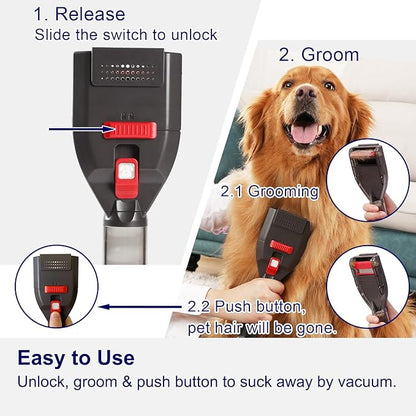 1. Release
Slide the switch to unlock

2. Groom

2.1 Grooming

2.2 Push button, pet hair will be gone.

Easy to Use
Unlock, groom & push button to suck away by vacuum.