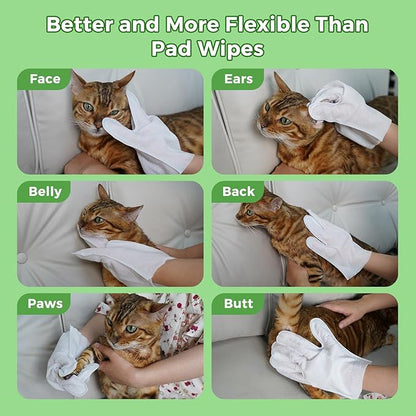 Better and More Flexible Than Pad Wipes

Face

Ears

Belly

Back

Paws

Butt