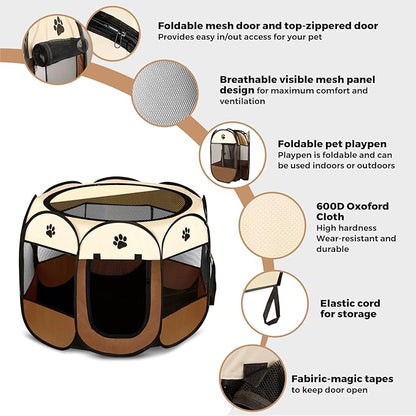 Foldable mesh door and top-zippered door
Provides easy in/out access for your pet

Breathable visible mesh panel design for maximum comfort and ventilation

Foldable pet playpen
Playpen is foldable and can be used indoors or outdoors

600D Oxoford Cloth
High hardness
Wear-resistant and durable

Elastic cord for storage

Fabiric-magic tapes
to keep door open