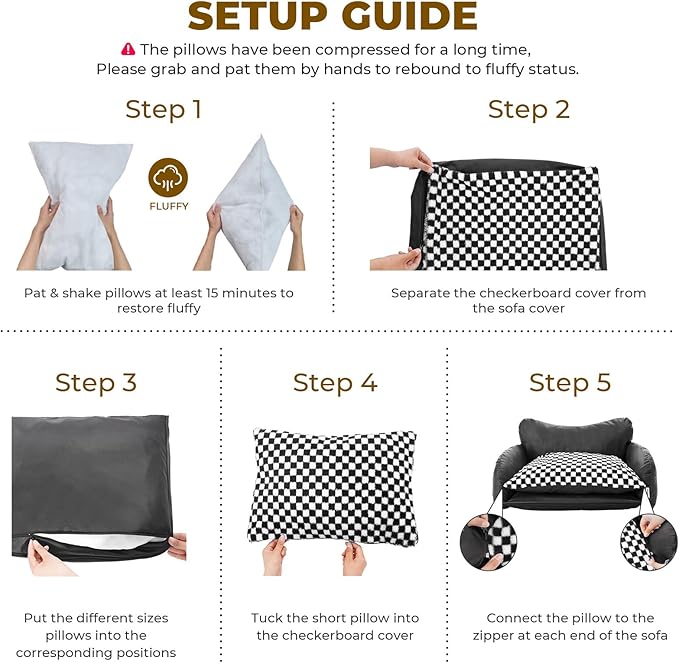 SETUP GUIDE

The pillows have been compressed for a long time,
Please grab and pat them by hands to rebound to fluffy status.

Step 1

FLUFFY

Pat & shake pillows at least 15 minutes to restore fluffy

Step 2

Separate the checkerboard cover from the sofa cover

Step 3

Put the different sizes pillows into the corresponding positions

Step 4

Tuck the short pillow into the checkerboard cover

Step 5

Connect the pillow to the zipper at each end of the sofa