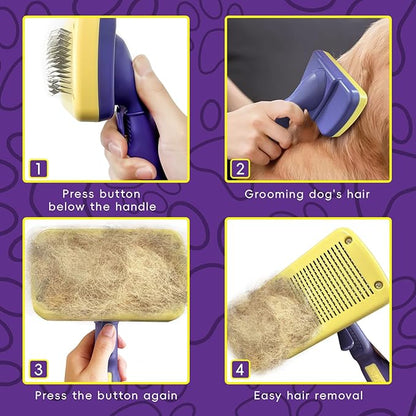 1

Press button below the handle

2

Grooming dog's hair

3

Press the button again

4

Easy hair removal