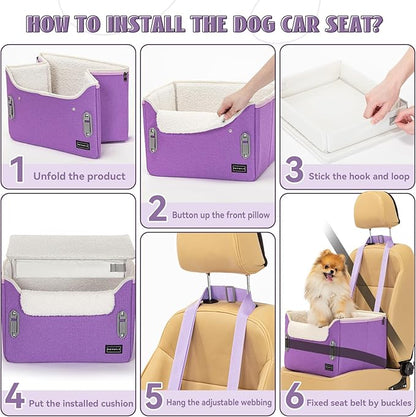 HOW TO INSTALL THE DOG CAR SEAT?

1 Unfold the product

2 Button up the front pillow

3 Stick the hook and loop

4 Put the installed cushion

5 Hang the adjustable webbing

6 Fixed seat belt by buckles