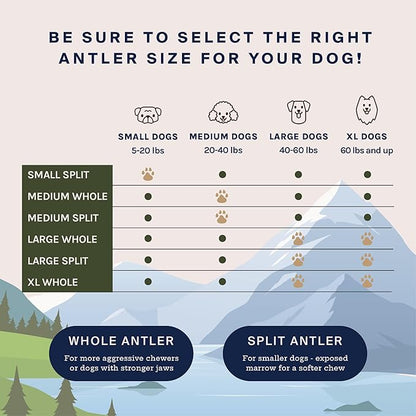 BE SURE TO SELECT THE RIGHT ANTLER SIZE FOR YOUR DOG!

| | SMALL DOGS 5-20 lbs | MEDIUM DOGS 20-40 lbs | LARGE DOGS 40-60 lbs | XL DOGS 60 lbs and up |
|---|---|---|---|---|
| SMALL SPLIT | | | | |
| MEDIUM WHOLE | | | | |
| MEDIUM SPLIT | | | | |
| LARGE WHOLE | | | | |
| LARGE SPLIT | | | | |
| XL WHOLE | | | | |

WHOLE ANTLER
For more aggressive chewers or dogs with stronger jaws

SPLIT ANTLER
For smaller dogs - exposed marrow for a softer chew