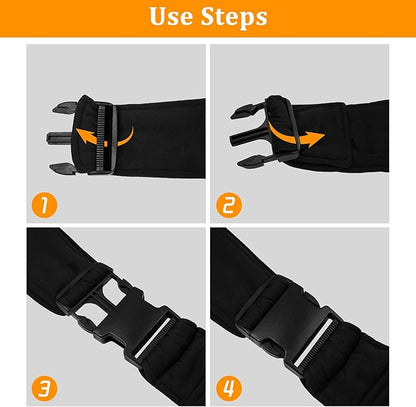 Use Steps

1

2

3

4