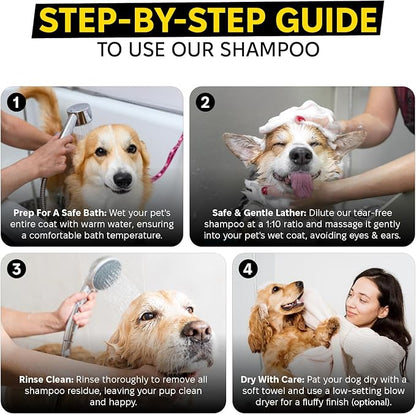 STEP-BY-STEP GUIDE
TO USE OUR SHAMPOO

1

Prep For A Safe Bath: Wet your pet's entire coat with warm water, ensuring a comfortable bath temperature.

2

Safe & Gentle Lather: Dilute our tear-free shampoo at a 1:10 ratio and massage it gently into your pet's wet coat, avoiding eyes & ears.

3

Rinse Clean: Rinse thoroughly to remove all shampoo residue, leaving your pup clean and happy.

4

Dry With Care: Pat your dog dry with a soft towel and use a low-setting blow dryer for a fluffy finish (optional).