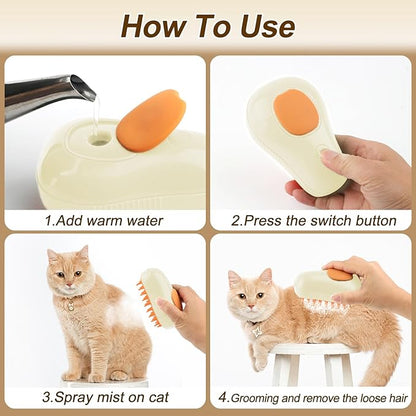 How To Use

1.Add warm water

2.Press the switch button

3.Spray mist on cat

4.Grooming and remove the loose hair