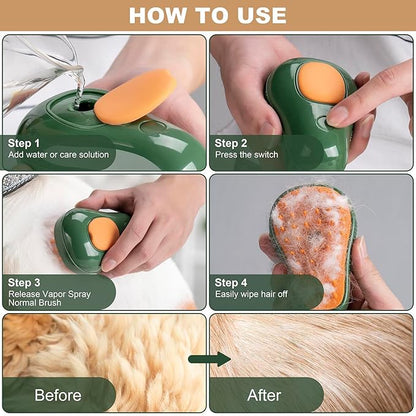 HOW TO USE

Step 1
Add water or care solution

Step 2
Press the switch

Step 3
Release Vapor Spray
Normal Brush

Step 4
Easily wipe hair off

Before

After