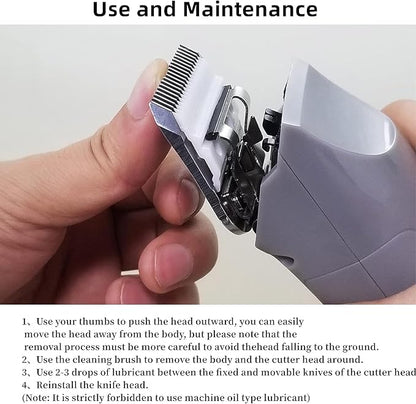 Use and Maintenance

1、Use your thumbs to push the head outward, you can easily move the head away from the body, but please note that the removal process must be more careful to avoid thehead falling to the ground.
2、Use the cleaning brush to remove the body and the cutter head around.
3、Use 2-3 drops of lubricant between the fixed and movable knives of the cutter head
4、Reinstall the knife head.
(Note: It is strictly forbidden to use machine oil type lubricant)